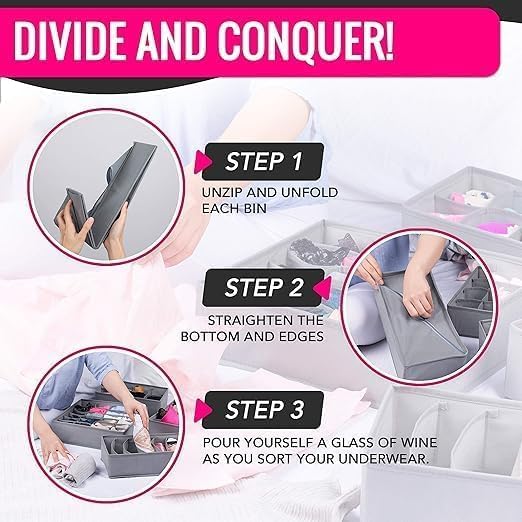 DIVIDE AND CONQUER!

STEP 1
UNZIP AND UNFOLD EACH BIN

STEP 2
STRAIGHTEN THE BOTTOM AND EDGES

STEP 3
POUR YOURSELF A GLASS OF WINE AS YOU SORT YOUR UNDERWEAR.